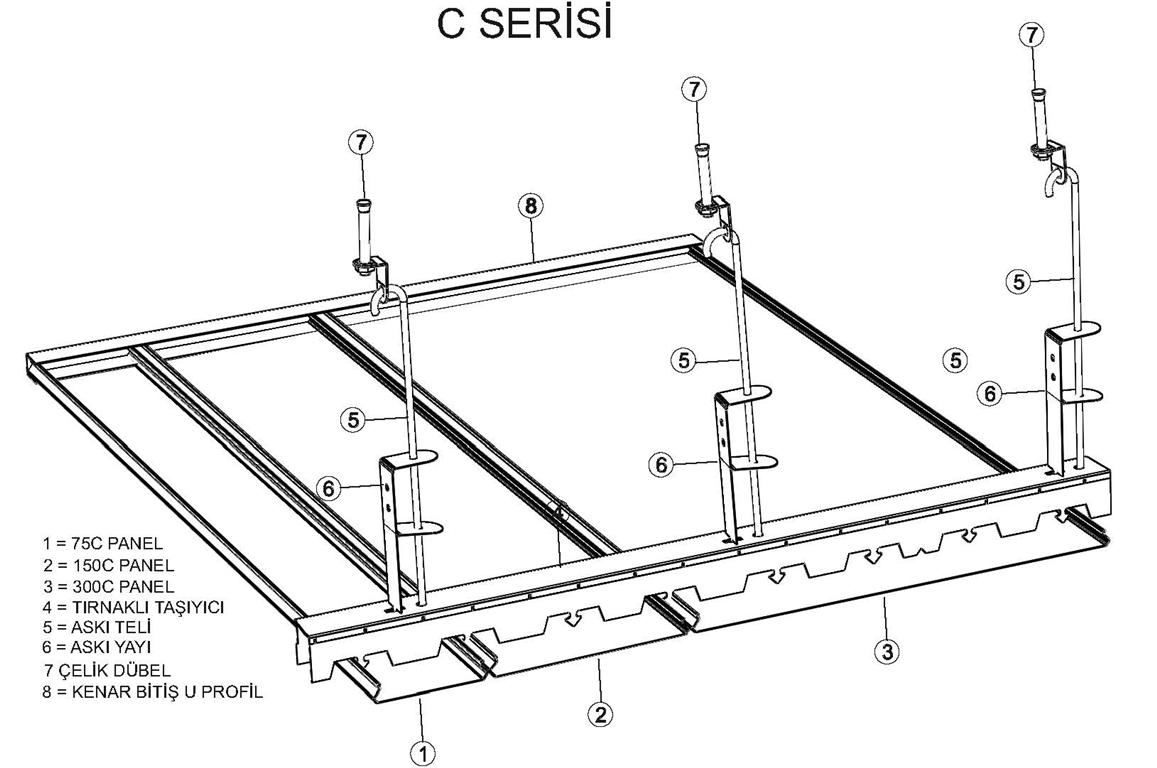 C SERİSİ

7

7

7

8

5

5

5

5

6

6

6

1 = 75C PANEL
2 = 150C PANEL
3 = 300C PANEL
4 = TIRNAKLI TAŞIYICI
5 = ASKI TELİ
6 = ASKI YAYI
7 ÇELİK DÜBEL
8 = KENAR BİTİŞ U PROFİL

3

2

1